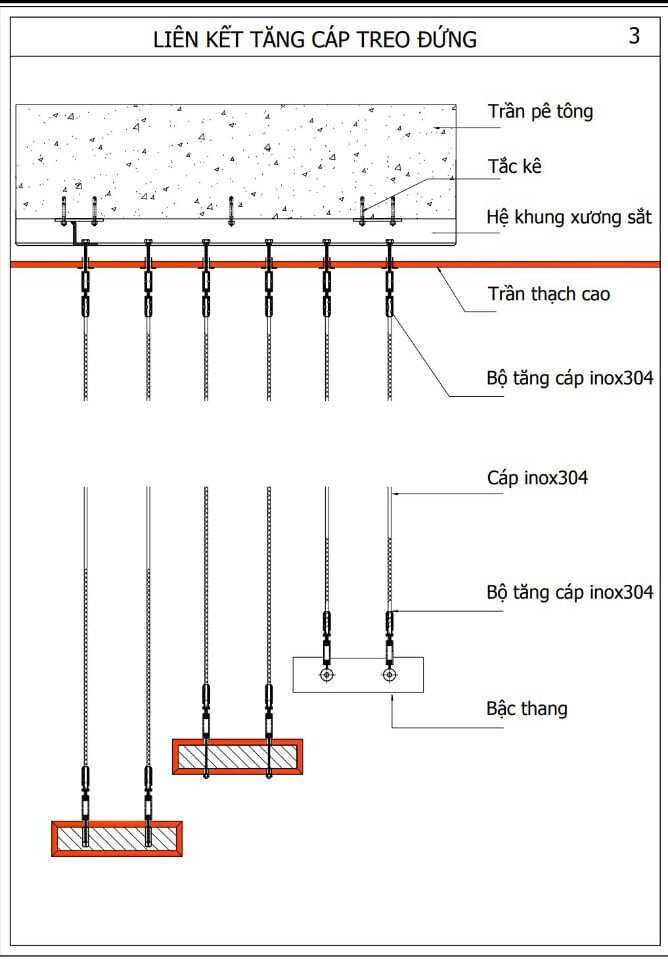 LIÊN KẾT TĂNG CÁP TREO ĐỨNG

3

Trần pê tông

Tắc kê

Hệ khung xương sắt

Trần thạch cao

Bộ tăng cáp inox304

Cáp inox304

Bộ tăng cáp inox304

Bậc thang